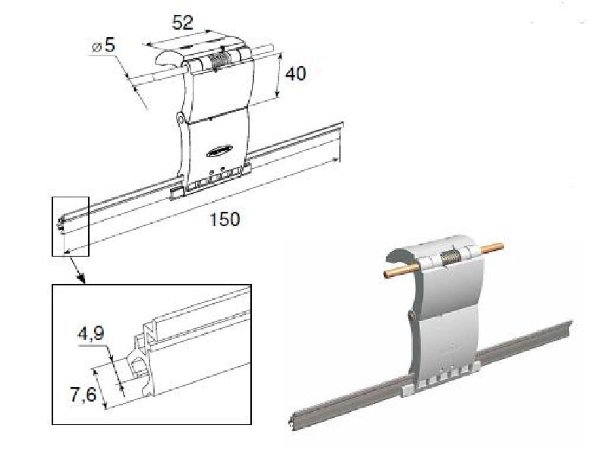 52
⌀5
40
150
4,9
7,6